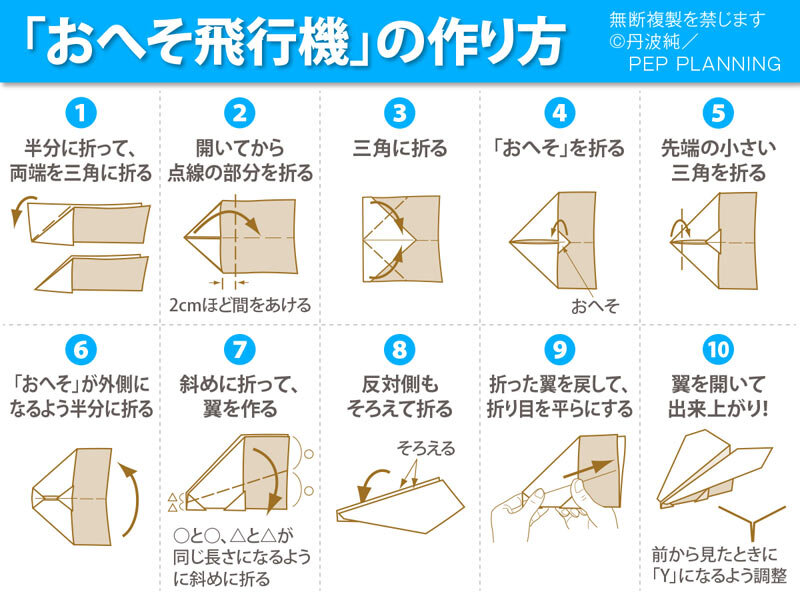 「おへそ飛行機」の作り方

無断複製を禁じます
©丹波純／
PEP PLANNING

1
半分に折って、両端を三角に折る

2
開いてから点線の部分を折る

2cmほど間をあける

3
三角に折る

4
「おへそ」を折る

おへそ

5
先端の小さい三角を折る

6
「おへそ」が外側になるよう半分に折る

7
斜めに折って、翼を作る

○と○、△と△が同じ長さになるように斜めに折る

8
反対側もそろえて折る

そろえる

9
折った翼を戻して、折り目を平らにする

10
翼を開いて出来上がり!

前から見たときに「Y」になるよう調整