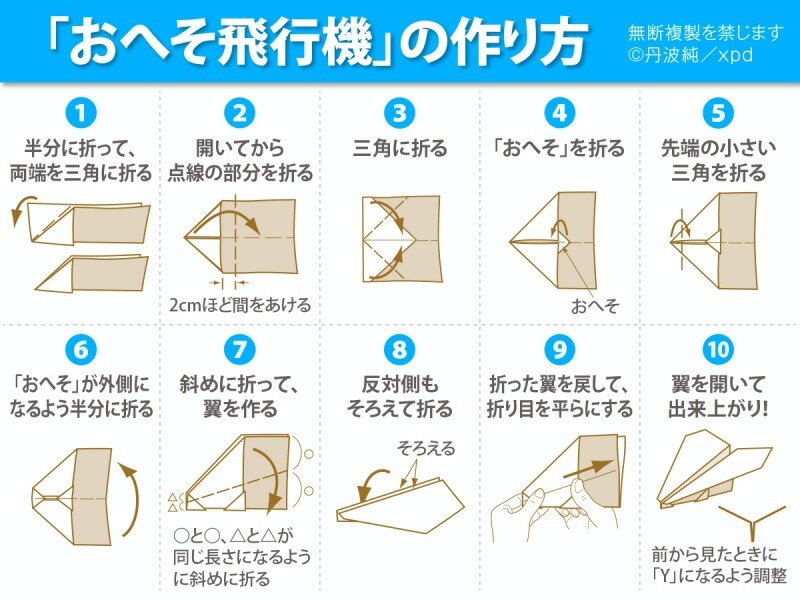 「おへそ飛行機」の作り方

無断複製を禁じます
©丹波純／xpd

1
半分に折って、両端を三角に折る

2
開いてから点線の部分を折る

2cmほど間をあける

3
三角に折る

4
「おへそ」を折る

おへそ

5
先端の小さい三角を折る

6
「おへそ」が外側になるよう半分に折る

7
斜めに折って、翼を作る

○と○、△と△が同じ長さになるように斜めに折る

8
反対側もそろえて折る

そろえる

9
折った翼を戻して、折り目を平らにする

10
翼を開いて出来上がり!

前から見たときに「Y」になるよう調整