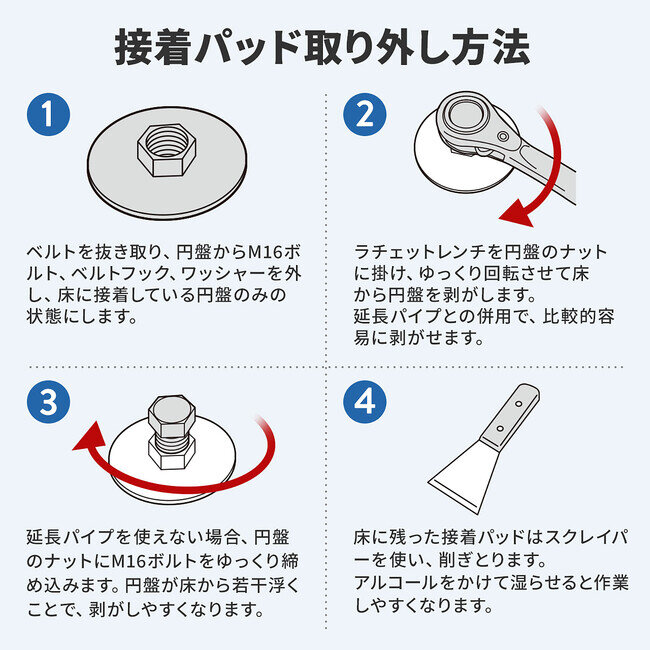 接着パッド取り外し方法

1

ベルトを抜き取り、円盤からM16ボルト、ベルトフック、ワッシャーを外し、床に接着している円盤のみの状態にします。

2

ラチェットレンチを円盤のナットに掛け、ゆっくり回転させて床から円盤を剥がします。
延長パイプとの併用で、比較的容易に剥がせます。

3

延長パイプを使えない場合、円盤のナットにM16ボルトをゆっくり締め込みます。円盤が床から若干浮くことで、剥がしやすくなります。

4

床に残った接着パッドはスクレイパーを使い、削ぎとります。
アルコールをかけて湿らせると作業しやすくなります。