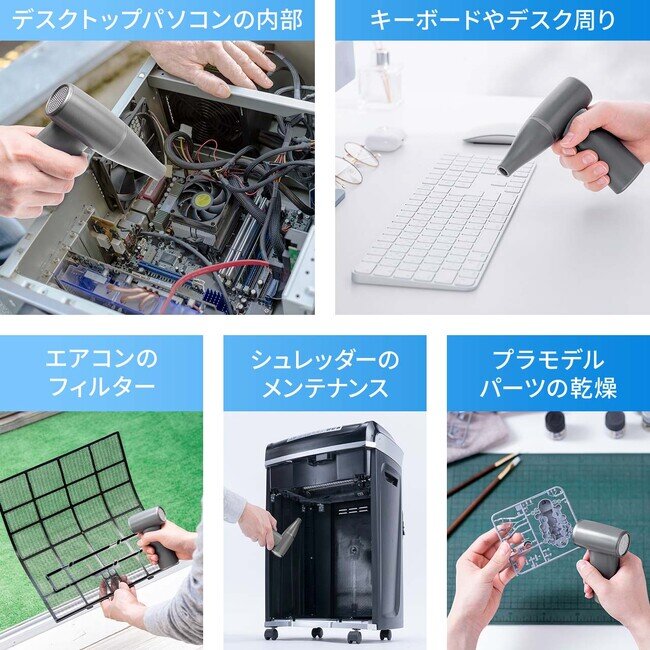 デスクトップパソコンの内部

キーボードやデスク周り

エアコンの
フィルター

シュレッダーの
メンテナンス

プラモデル
パーツの乾燥