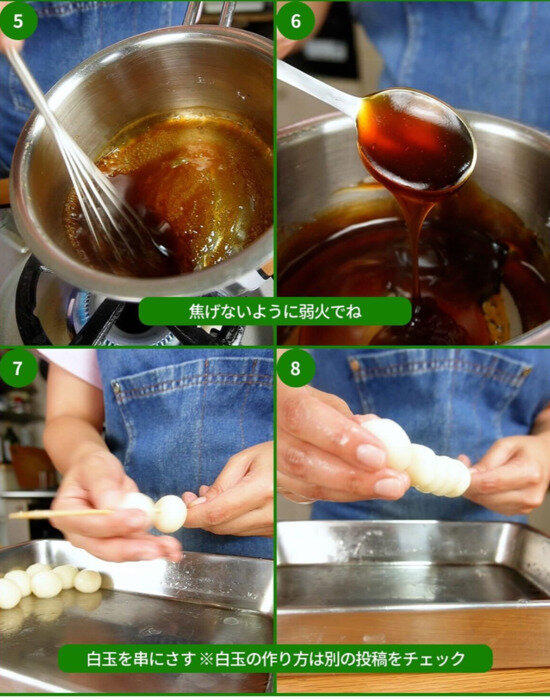 5

6

焦げないように弱火でね

7

8

白玉を串にさす ※白玉の作り方は別の投稿をチェック